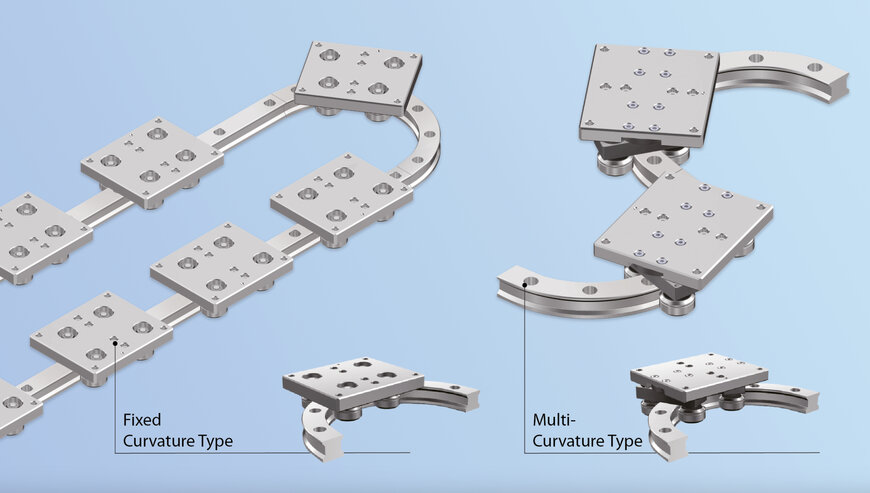 Fixed Curvature Type

Multi-Curvature Type